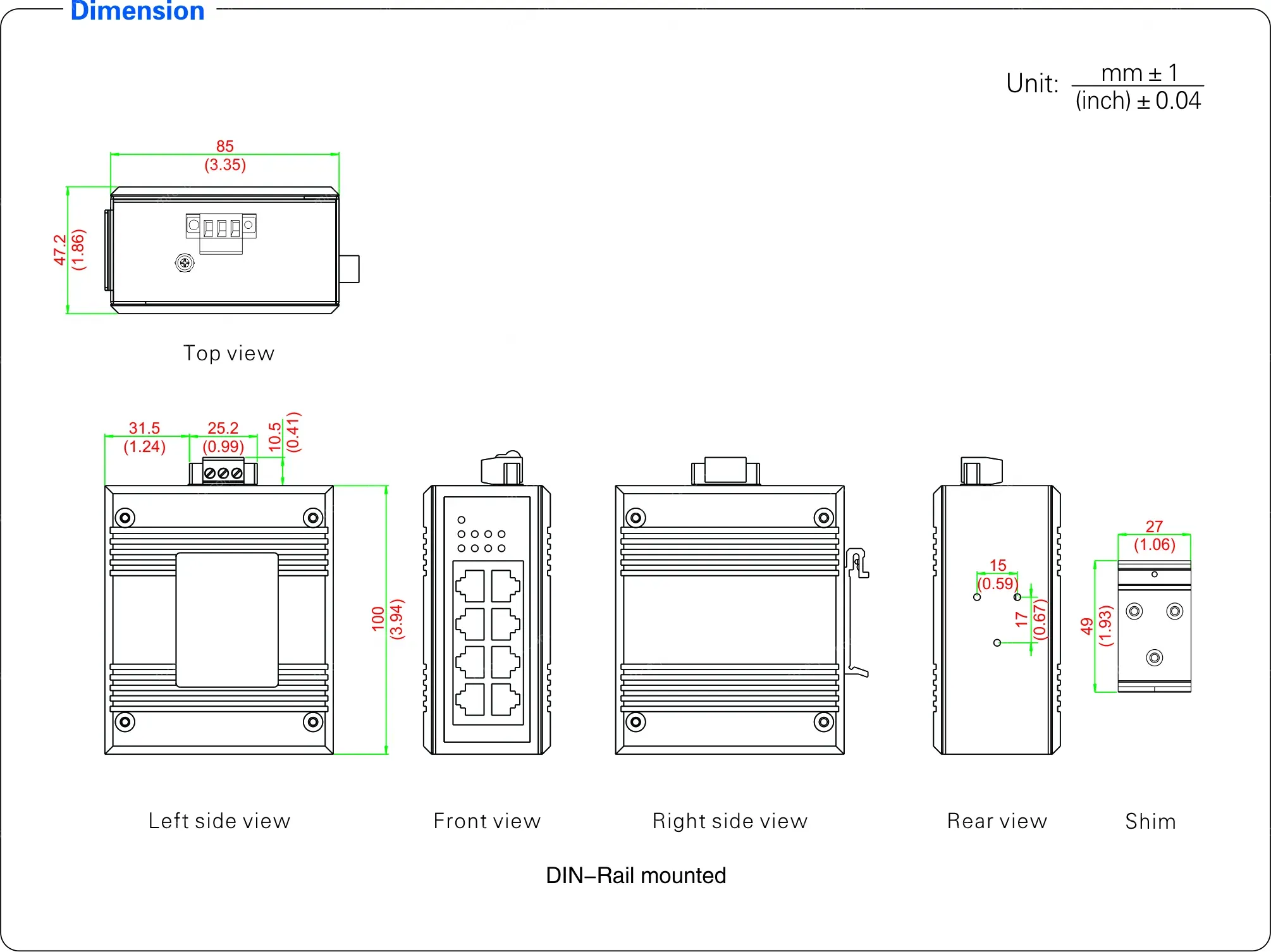 Dimension

Unit: $\frac{mm \pm 1}{(inch) \pm 0.04}$

85
(3.35)

47.2
(1.86)

Top view

31.5
(1.24)
25.2
(0.99)
10.5
(0.41)

100
(3.94)

15
(0.59)
17
(0.67)

27
(1.06)
49
(1.93)

Left side view

Front view

Right side view

Rear view

Shim

DIN–Rail mounted